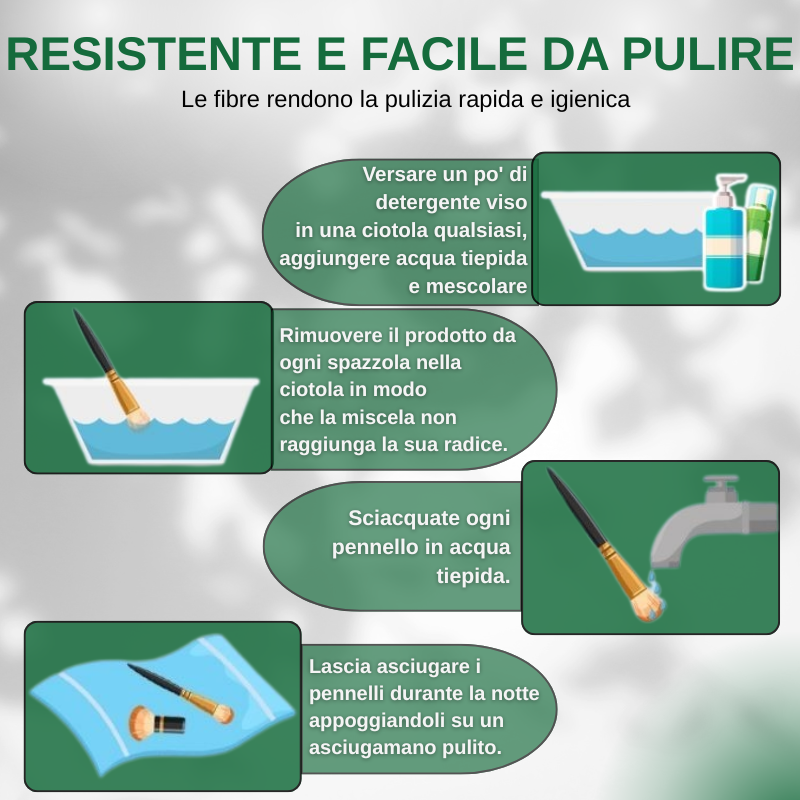 RESISTENTE E FACILE DA PULIRE

Le fibre rendono la pulizia rapida e igienica

Versare un po' di detergente viso in una ciotola qualsiasi, aggiungere acqua tiepida e mescolare

Rimuovere il prodotto da ogni spazzola nella ciotola in modo che la miscela non raggiunga la sua radice.

Sciacquate ogni pennello in acqua tiepida.

Lascia asciugare i pennelli durante la notte appoggiandoli su un asciugamano pulito.