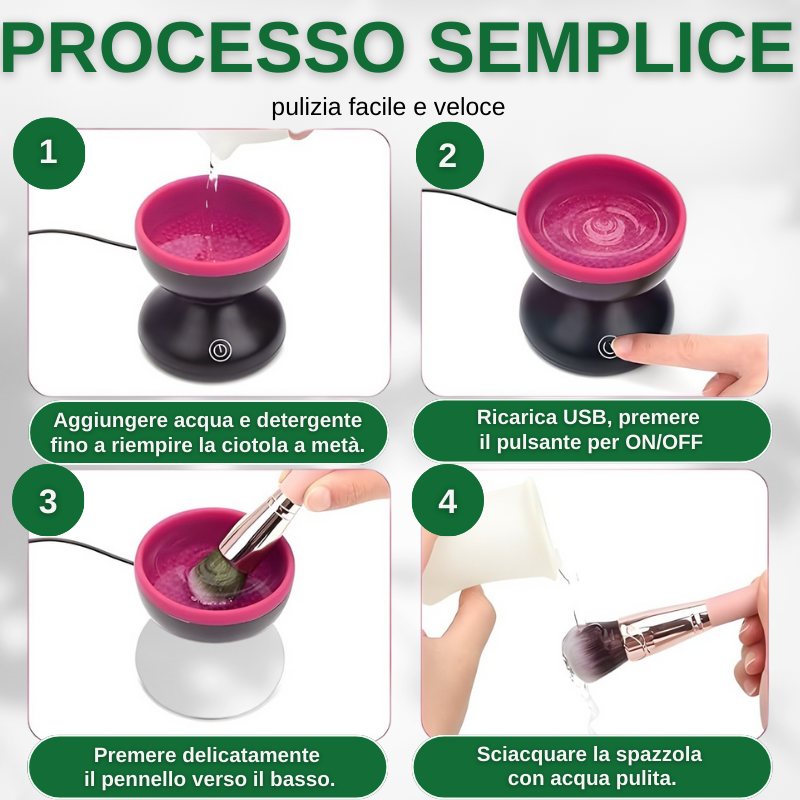 PROCESSO SEMPLICE

pulizia facile e veloce

1

Aggiungere acqua e detergente fino a riempire la ciotola a metà.

2

Ricarica USB, premere il pulsante per ON/OFF

3

Premere delicatamente il pennello verso il basso.

4

Sciacquare la spazzola con acqua pulita.